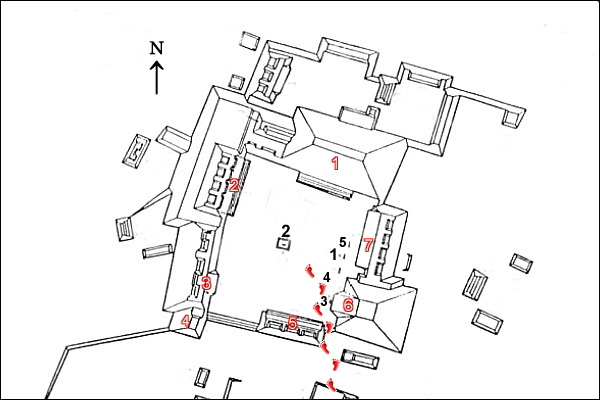 N

1

2

2

5

7

1

4

3

3

6

4

5